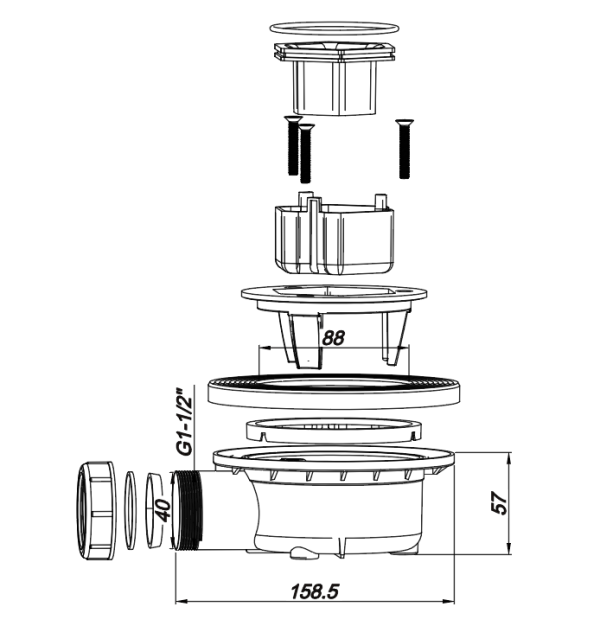 88
G1-1/2"
40
57
158.5